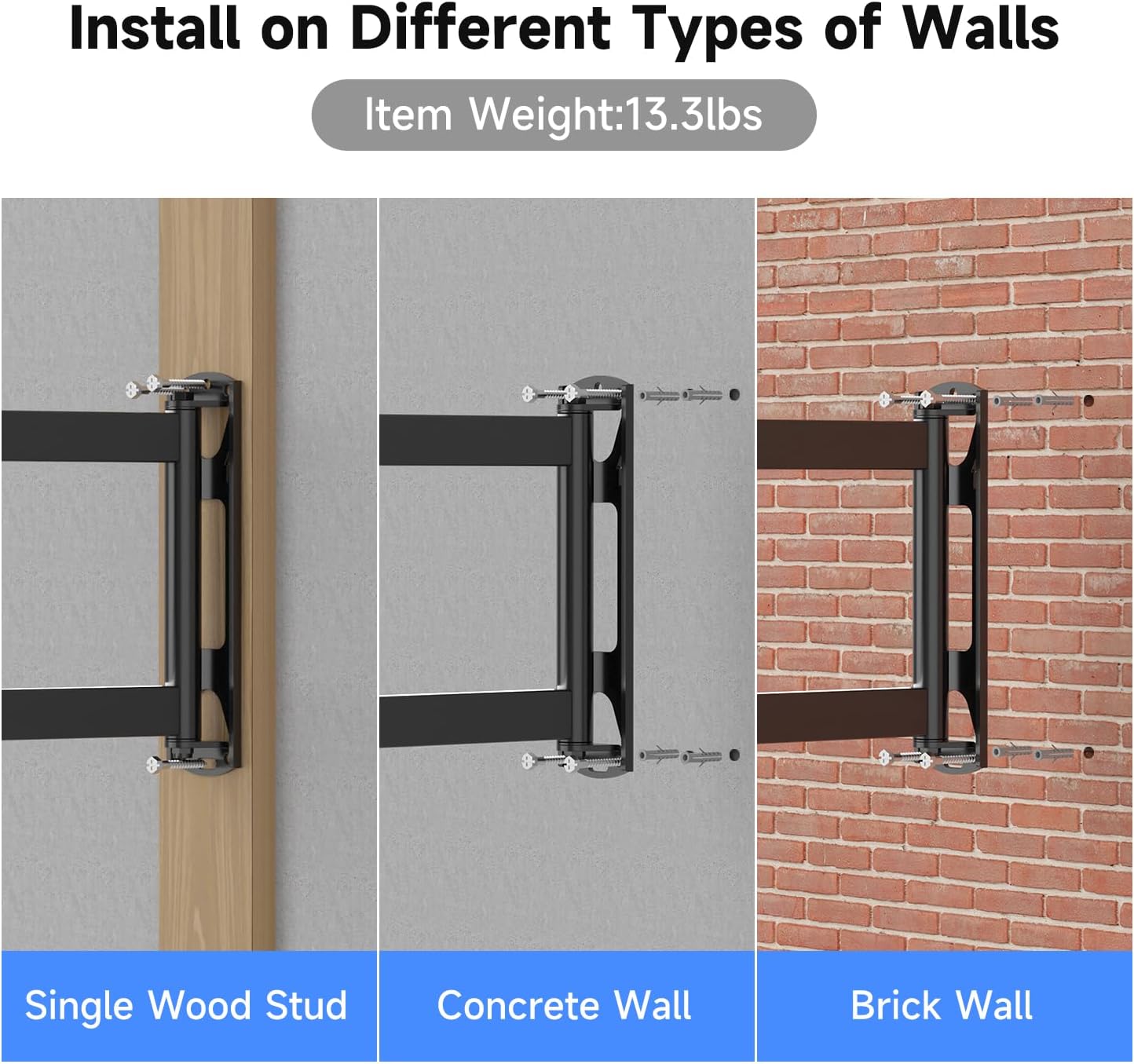 Install on Different Types of Walls

Item Weight:13.3lbs

Single Wood Stud

Concrete Wall

Brick Wall