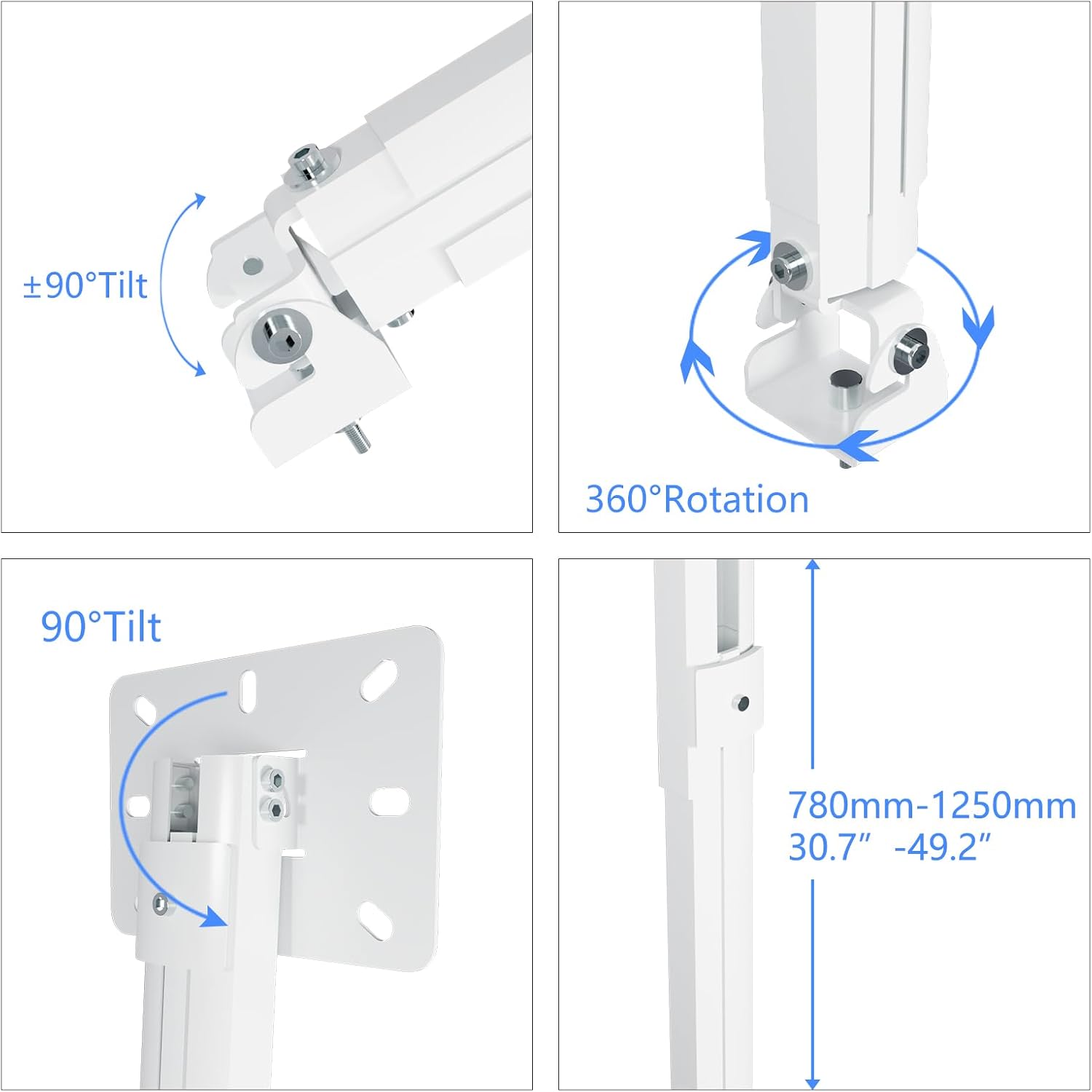 ±90°Tilt

360°Rotation

90°Tilt

780mm-1250mm
30.7″ -49.2″